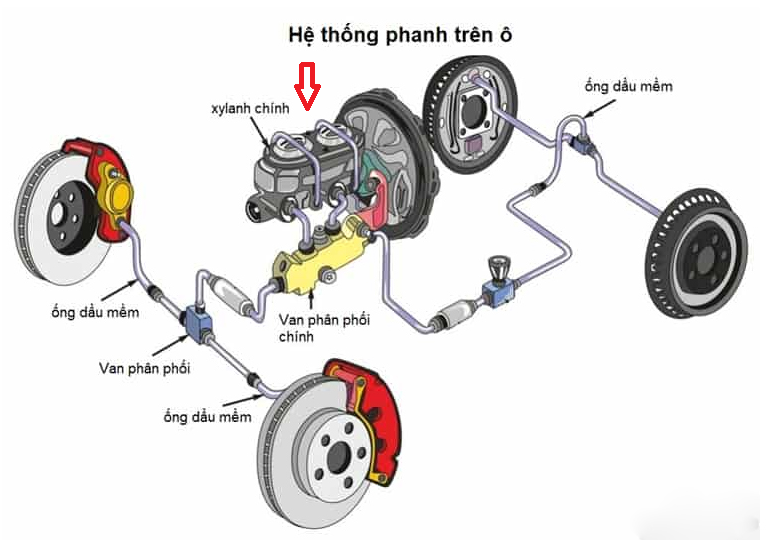 Hệ thống phanh trên ô

xylanh chính

ống dầu mềm

ống dầu mềm

Van phân phối chính

Van phân phối

ống dầu mềm